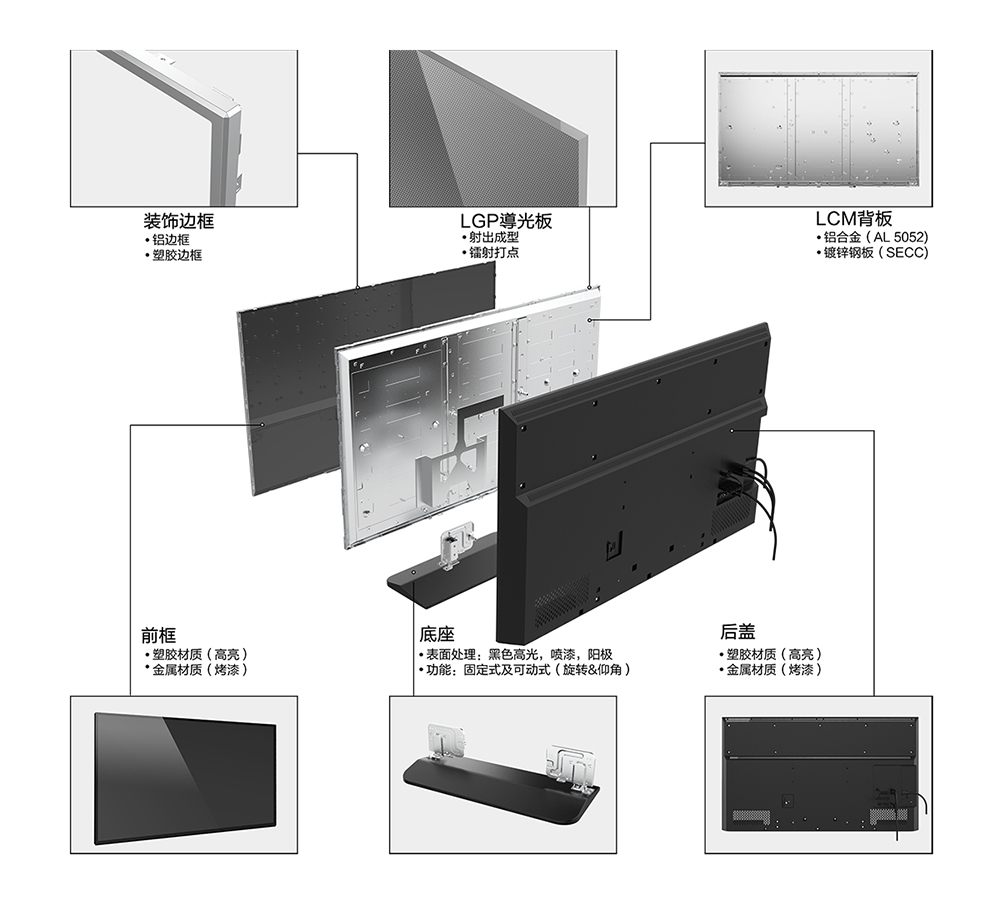 装饰边框
• 铝边框
• 塑胶边框

LGP導光板
• 射出成型
• 镭射打点

LCM背板
• 铝合金（AL 5052）
• 镀锌钢板（SECC）

前框
• 塑胶材质（高亮）
• 金属材质（烤漆）

底座
• 表面处理：黑色高光，喷漆，阳极
• 功能：固定式及可动式（旋转&仰角）

后盖
• 塑胶材质（高亮）
• 金属材质（烤漆）